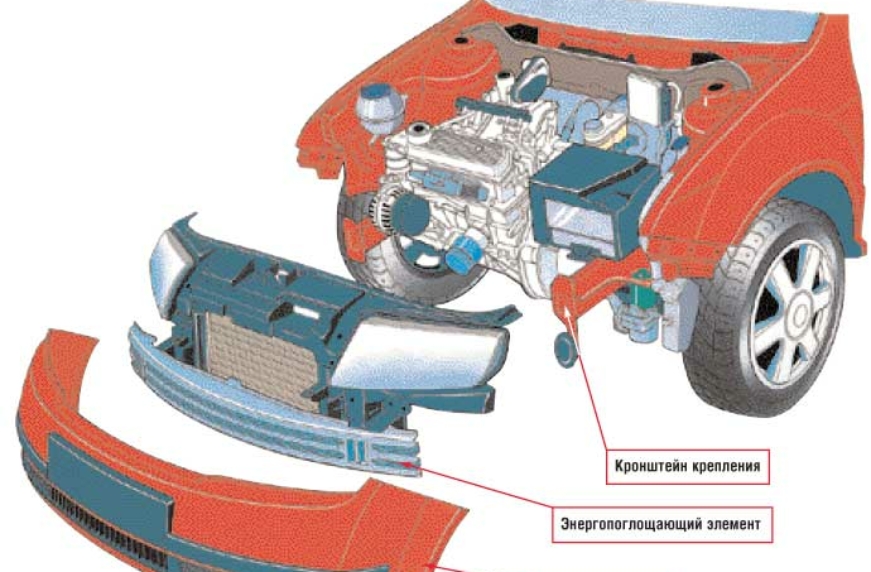 Кронштейн крепления

Энергопоглощающий элемент