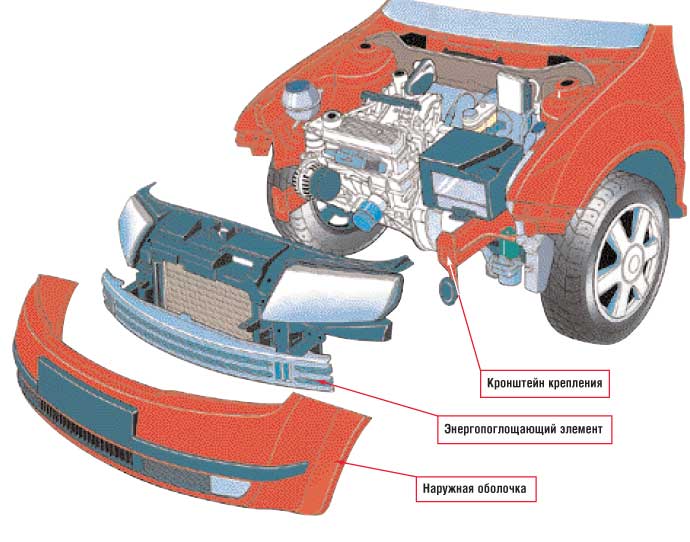 Кронштейн крепления

Энергопоглощающий элемент

Наружная оболочка