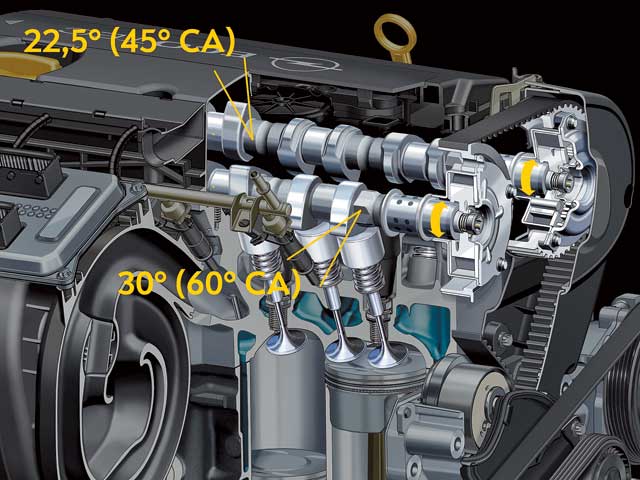 22,5° (45° CA)

30° (60° CA)