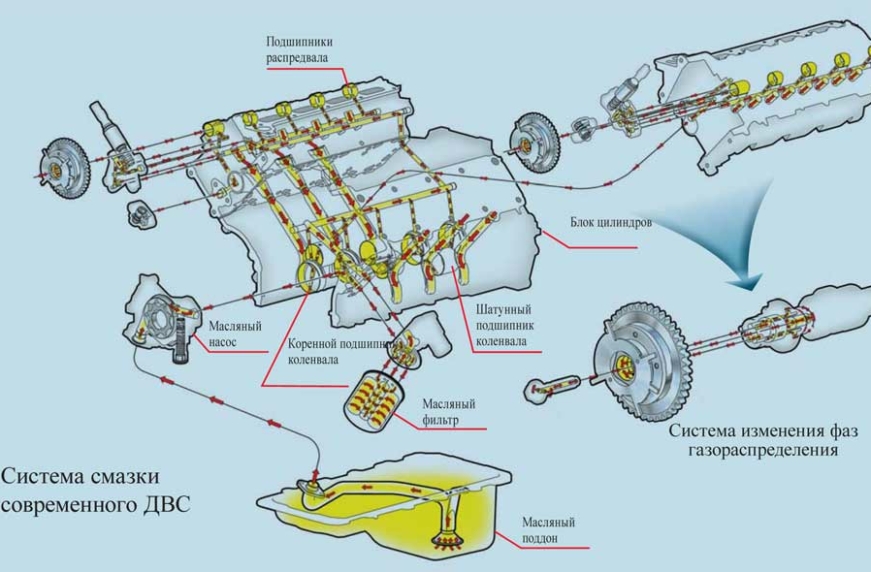 Подшипники распредвала

Блок цилиндров

Масляный насос

Коренной подшипник коленвала

Шатунный подшипник коленвала

Масляный фильтр

Система изменения фаз газораспределения

Система смазки современного ДВС

Масляный поддон