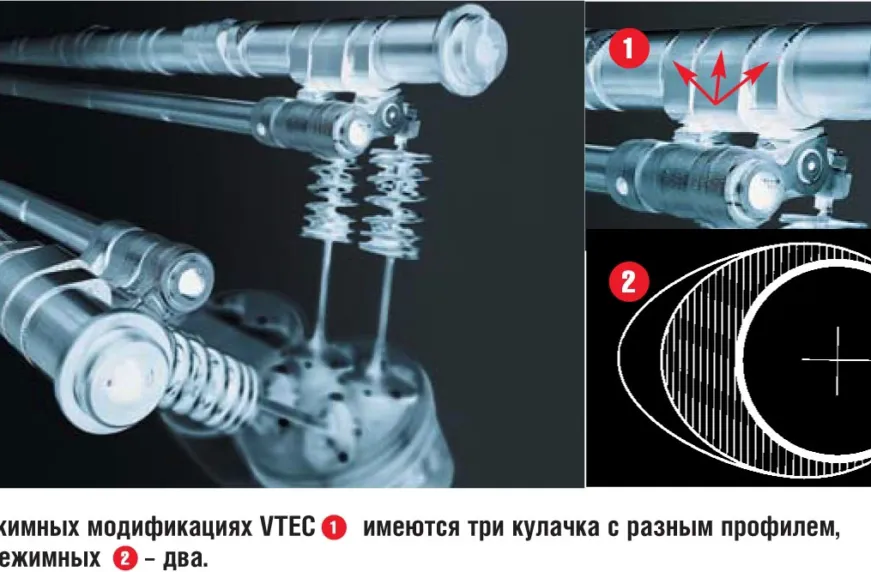 1

2

жимных модификациях VTEC 1 имеются три кулачка с разным профилем, ежимных 2 – два.