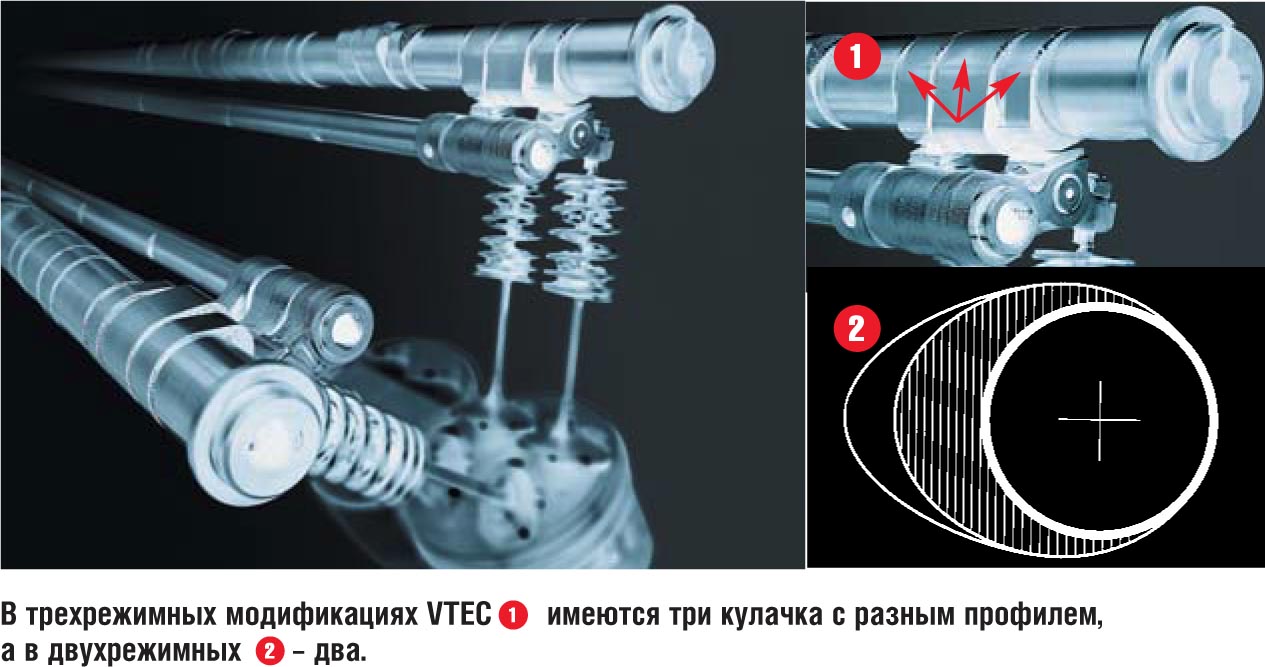 1

2

В трехрежимных модификациях VTEC 1 имеются три кулачка с разным профилем, а в двухрежимных 2 – два.