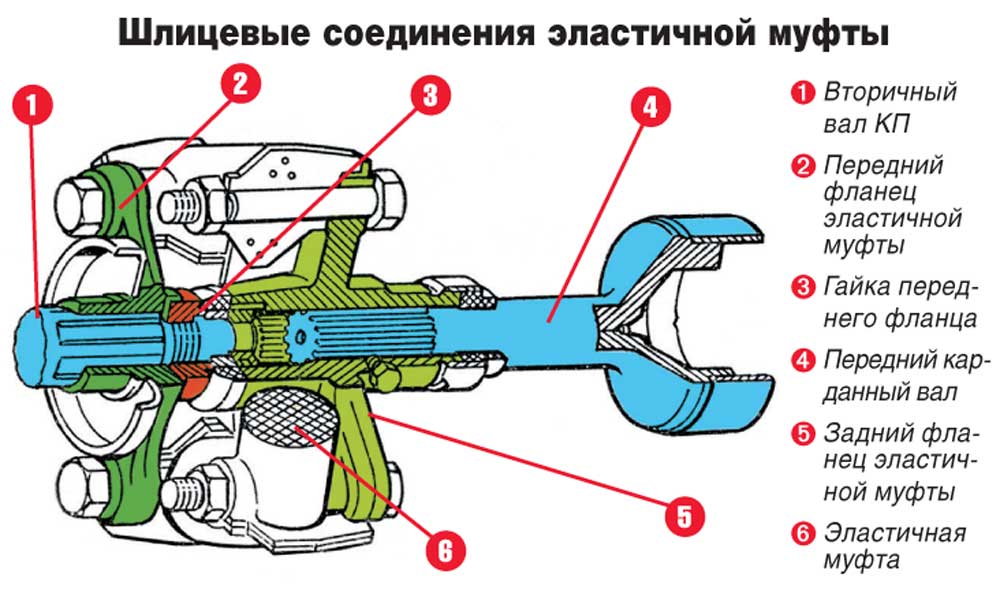 Шлицевые соединения эластичной муфты

1

2

3

4

5

6

1 Вторичный вал КП

2 Передний фланец эластичной муфты

3 Гайка переднего фланца

4 Передний карданный вал

5 Задний фланец эластичной муфты

6 Эластичная муфта