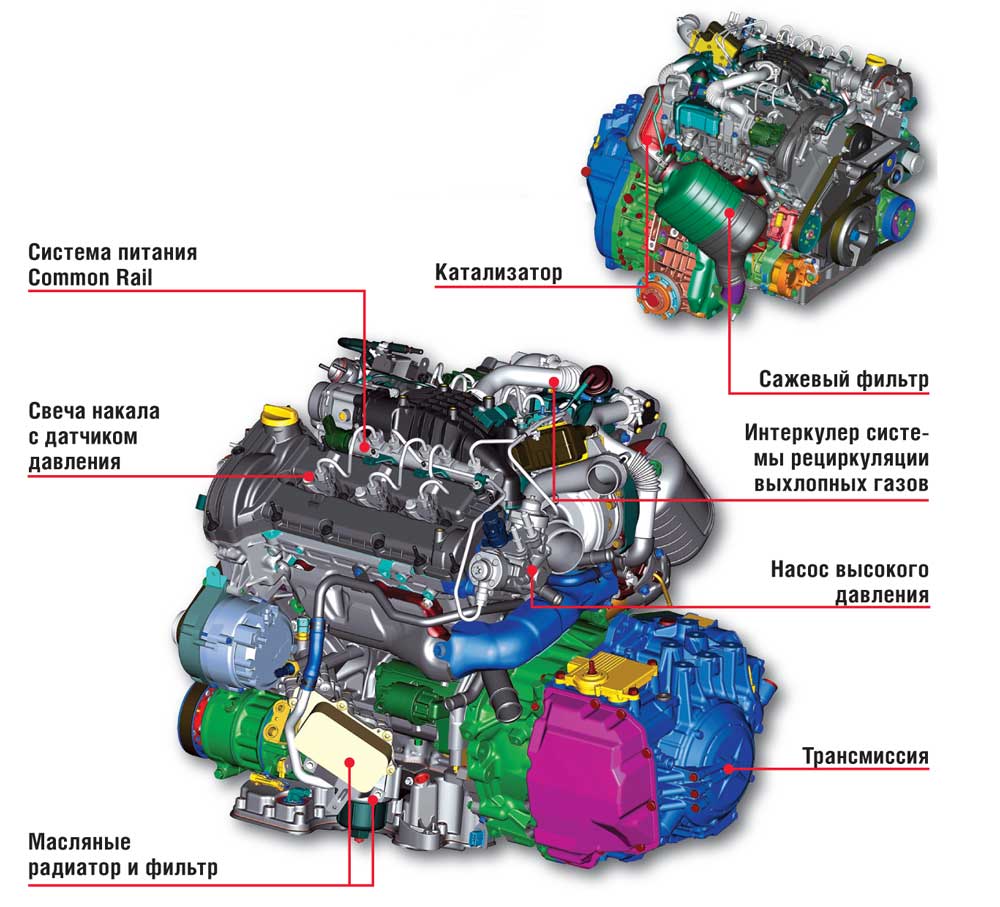 Система питания Common Rail

Катализатор

Сажевый фильтр

Свеча накала с датчиком давления

Интеркулер системы рециркуляции выхлопных газов

Насос высокого давления

Трансмиссия

Масляные радиатор и фильтр