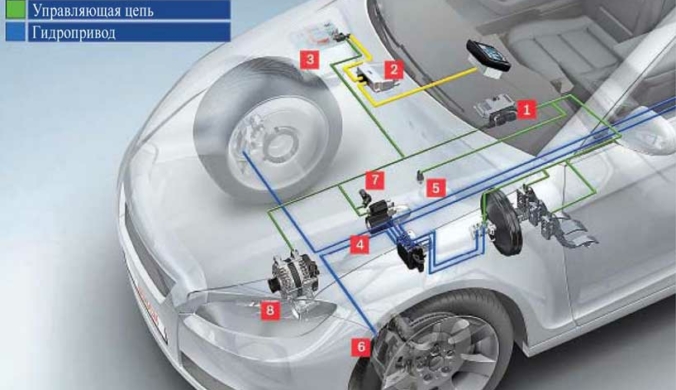 Управляющая цепь
Гидропривод

3
2
1
7
5
4
8
6