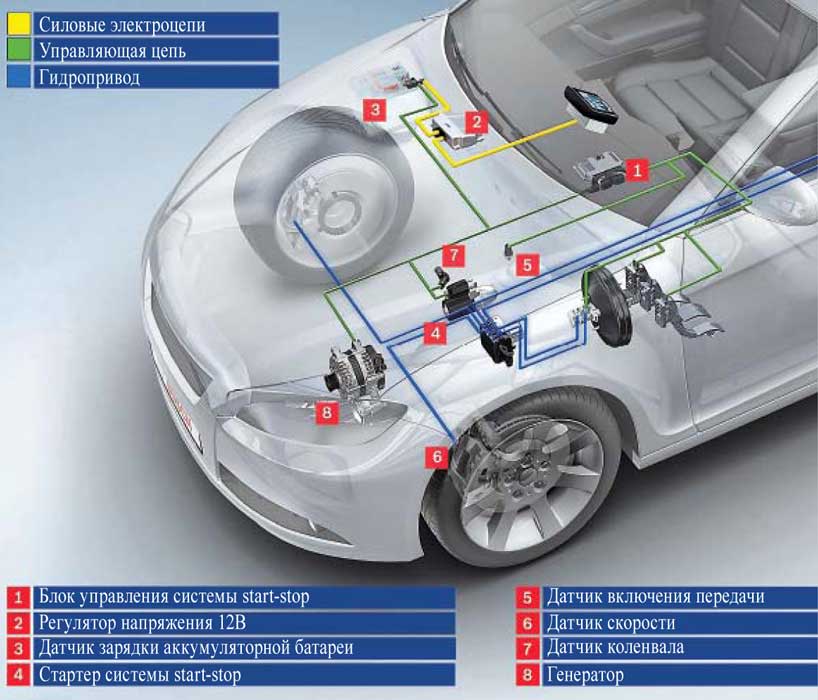 Силовые электроцепи
Управляющая цепь
Гидропривод

3
2
1
7
5
4
8
6

1 Блок управления системы start-stop
2 Регулятор напряжения 12В
3 Датчик зарядки аккумуляторной батареи
4 Стартер системы start-stop

5 Датчик включения передачи
6 Датчик скорости
7 Датчик коленвала
8 Генератор