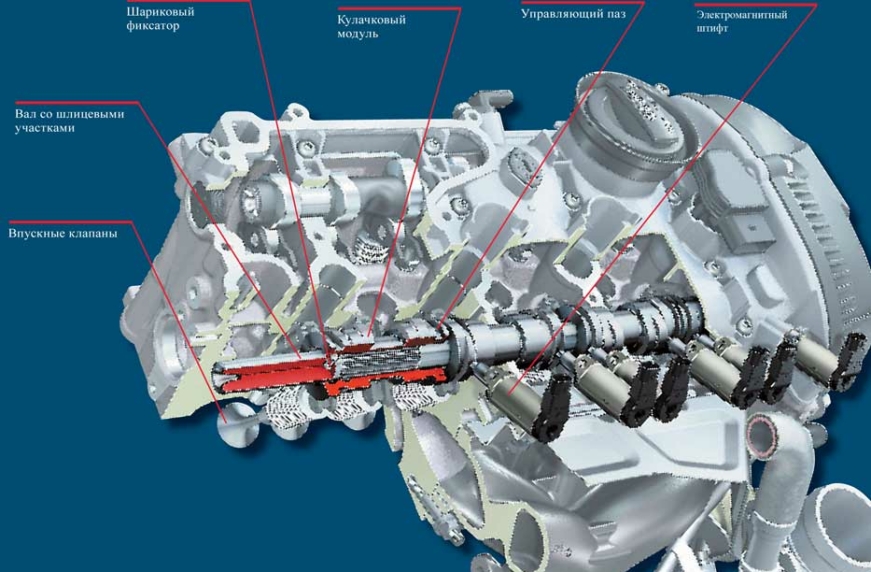 Шариковый фиксатор

Кулачковый модуль

Управляющий паз

Электромагнитный штифт

Вал со шлицевыми участками

Впускные клапаны