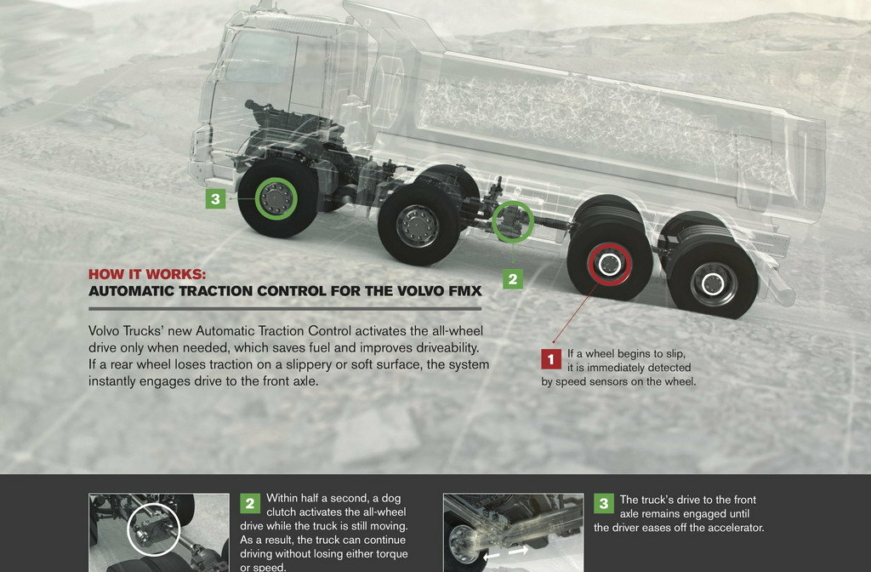 3

2

HOW IT WORKS:
AUTOMATIC TRACTION CONTROL FOR THE VOLVO FMX

Volvo Trucks' new Automatic Traction Control activates the all-wheel drive only when needed, which saves fuel and improves driveability. If a rear wheel loses traction on a slippery or soft surface, the system instantly engages drive to the front axle.

1 If a wheel begins to slip, it is immediately detected by speed sensors on the wheel.

2 Within half a second, a dog clutch activates the all-wheel drive while the truck is still moving. As a result, the truck can continue driving without losing either torque or speed.

3 The truck's drive to the front axle remains engaged until the driver eases off the accelerator.