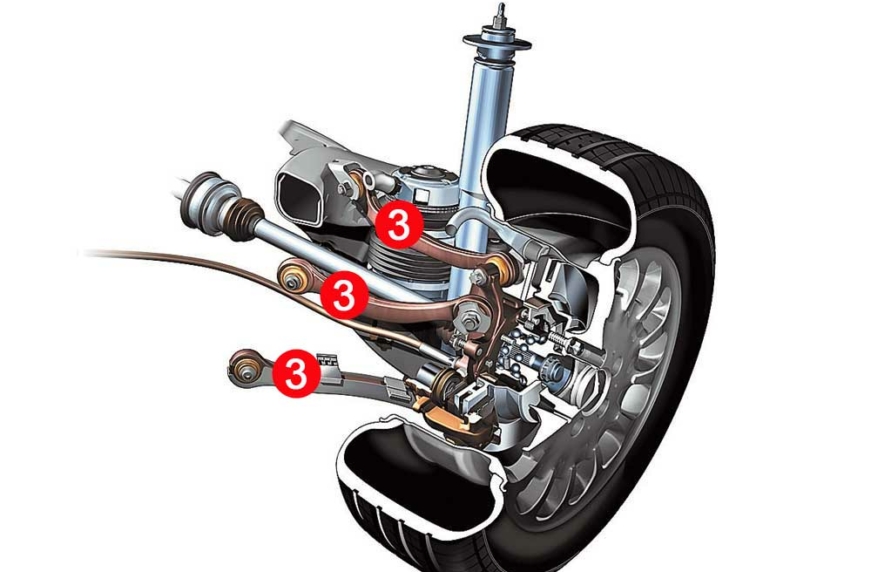 3
3
3