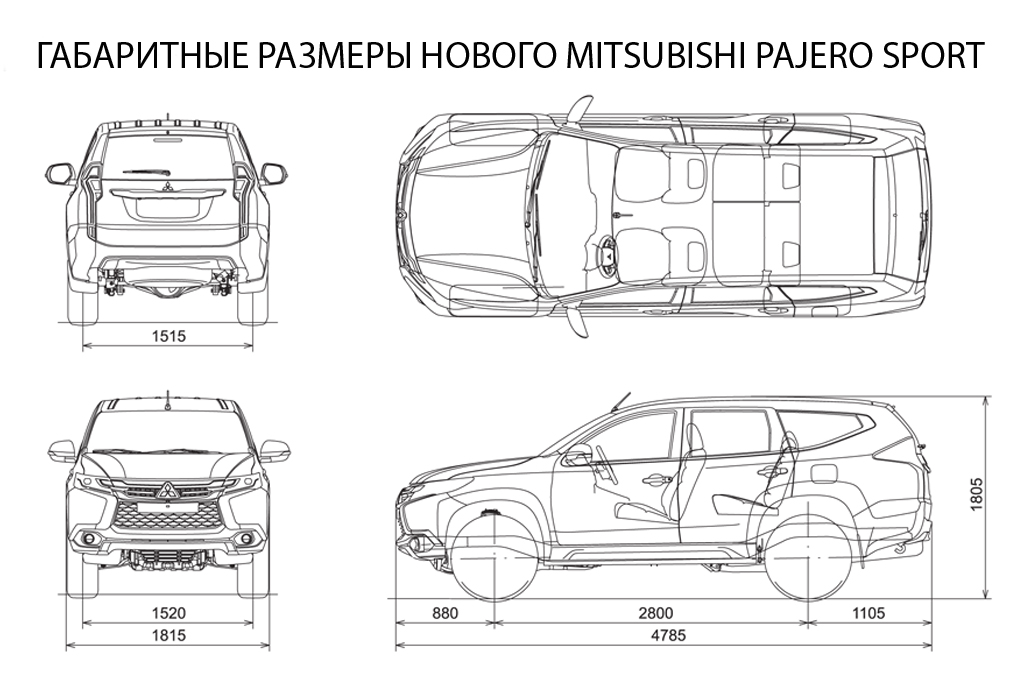 ГАБАРИТНЫЕ РАЗМЕРЫ НОВОГО MITSUBISHI PAJERO SPORT

1515

1520
1815

1805

880
2800
1105
4785