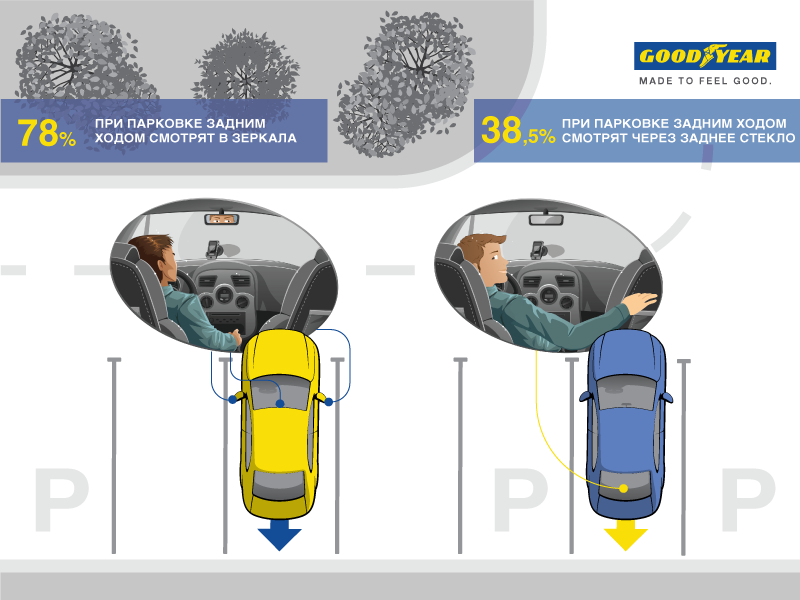 GOODYEAR
MADE TO FEEL GOOD.

78% ПРИ ПАРКОВКЕ ЗАДНИМ ХОДОМ СМОТРЯТ В ЗЕРКАЛА

38,5% ПРИ ПАРКОВКЕ ЗАДНИМ ХОДОМ СМОТРЯТ ЧЕРЕЗ ЗАДНЕЕ СТЕКЛО

P

P

P