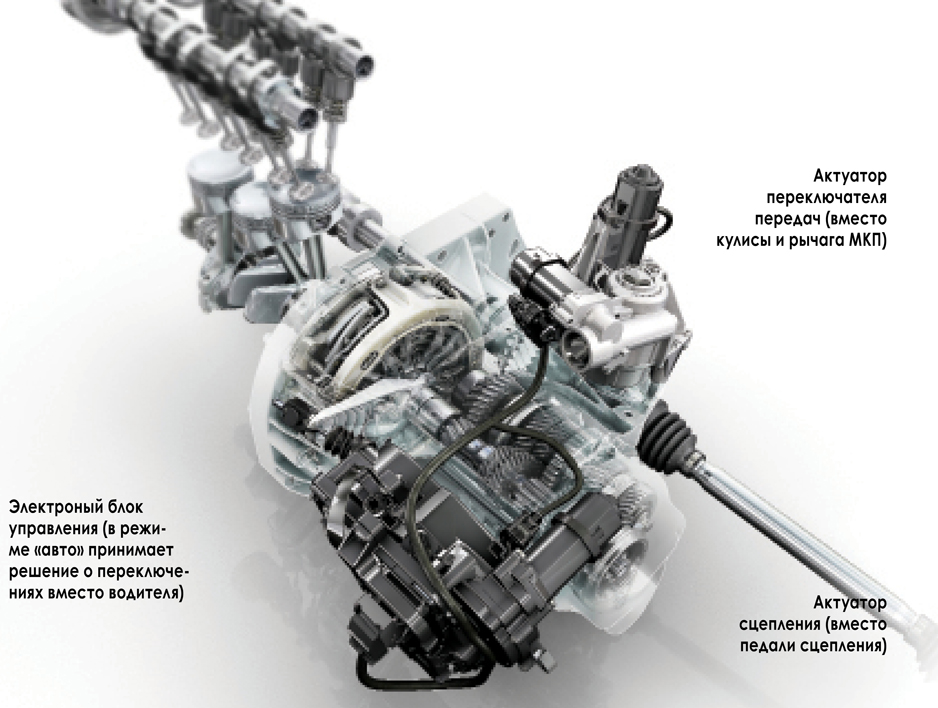 Актуатор переключателя передач (вместо кулисы и рычага МКП)

Электроный блок управления (в режиме «авто» принимает решение о переключениях вместо водителя)

Актуатор сцепления (вместо педали сцепления)