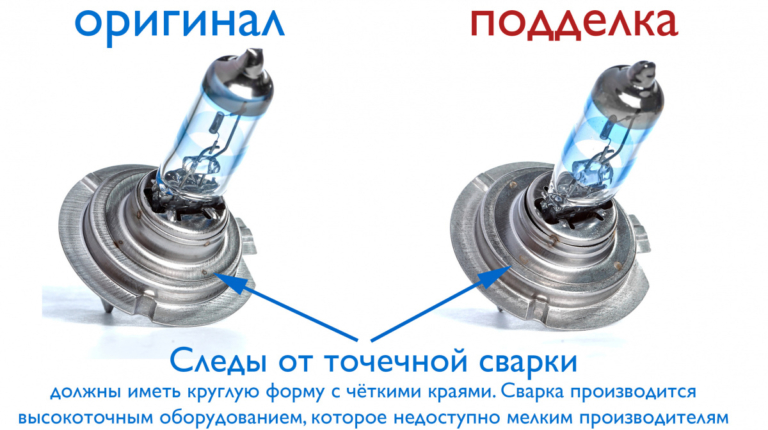 оригинал

подделка

Следы от точечной сварки

должны иметь круглую форму с чёткими краями. Сварка производится высокоточным оборудованием, которое недоступно мелким производителям