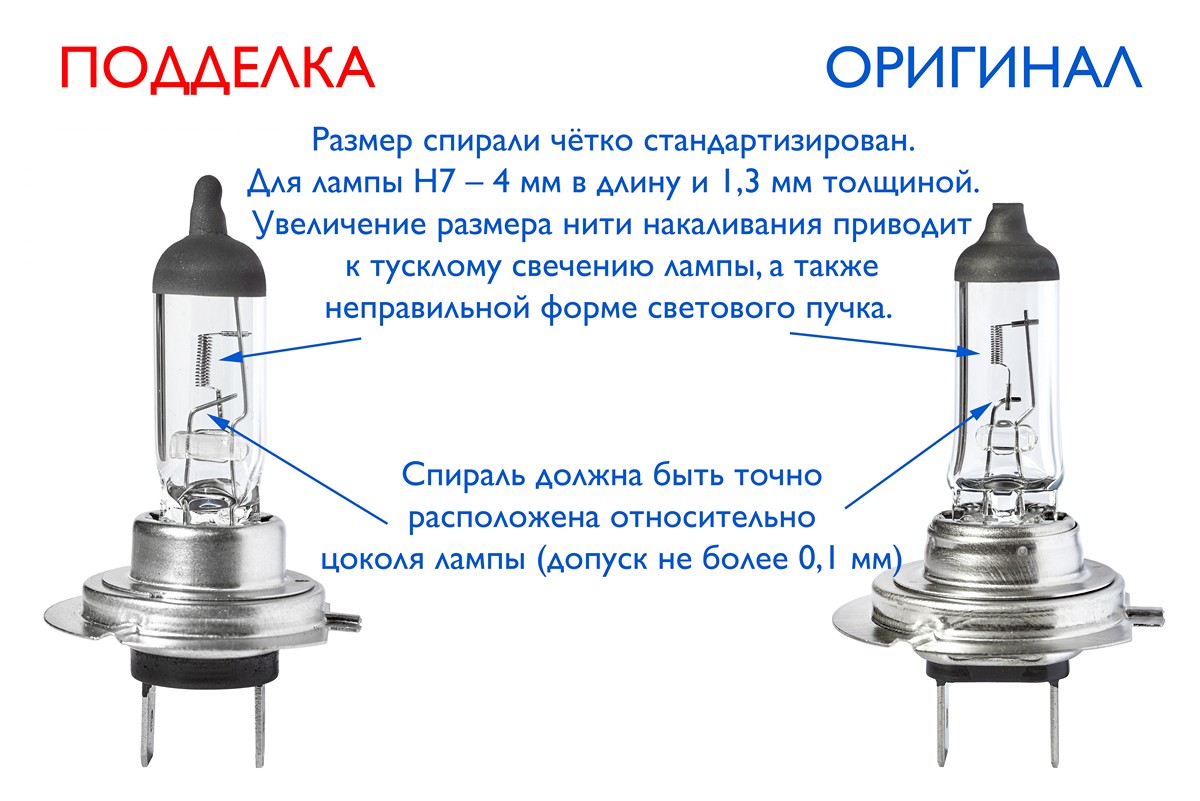 ПОДДЕЛКА

ОРИГИНАЛ

Размер спирали чётко стандартизирован. Для лампы H7 – 4 мм в длину и 1,3 мм толщиной. Увеличение размера нити накаливания приводит к тусклому свечению лампы, а также неправильной форме светового пучка.

Спираль должна быть точно расположена относительно цоколя лампы (допуск не более 0,1 мм)