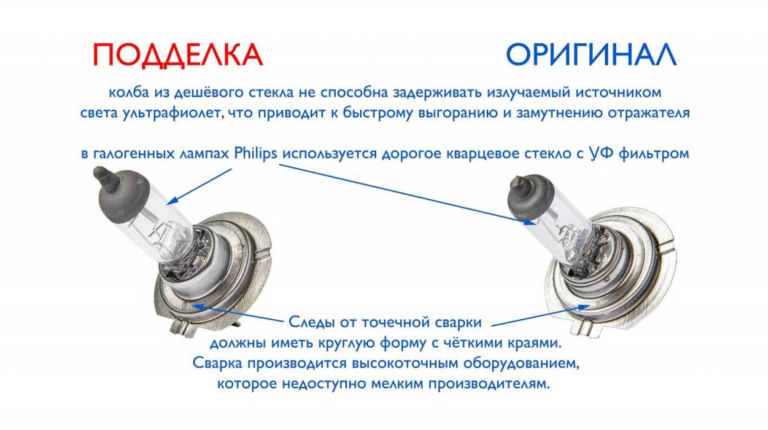 ПОДДЕЛКА

ОРИГИНАЛ

колба из дешёвого стекла не способна задерживать излучаемый источником света ультрафиолет, что приводит к быстрому выгоранию и замутнению отражателя

в галогенных лампах Philips используется дорогое кварцевое стекло с УФ фильтром

Следы от точечной сварки должны иметь круглую форму с чёткими краями. Сварка производится высокоточным оборудованием, которое недоступно мелким производителям.