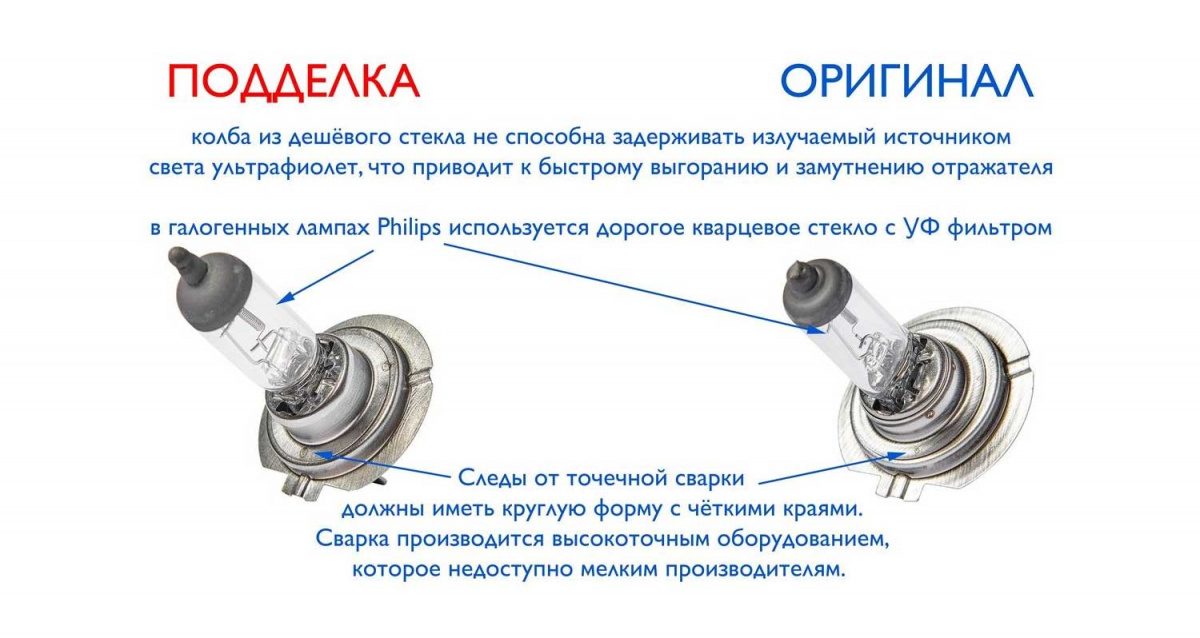 ПОДДЕЛКА

ОРИГИНАЛ

колба из дешёвого стекла не способна задерживать излучаемый источником света ультрафиолет, что приводит к быстрому выгоранию и замутнению отражателя

в галогенных лампах Philips используется дорогое кварцевое стекло с УФ фильтром

Следы от точечной сварки должны иметь круглую форму с чёткими краями. Сварка производится высокоточным оборудованием, которое недоступно мелким производителям.