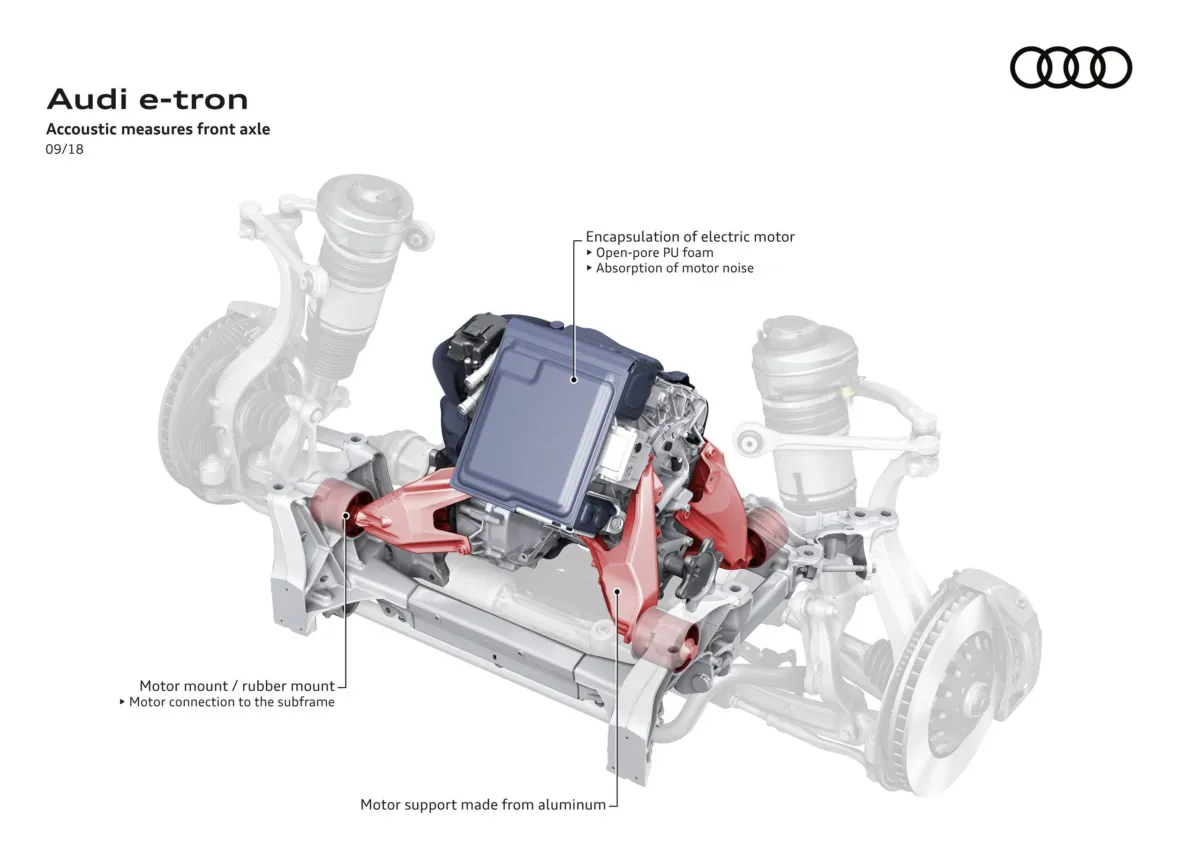 Audi e-tron
Accoustic measures front axle
09/18

Encapsulation of electric motor
▸ Open-pore PU foam
▸ Absorption of motor noise

Motor mount / rubber mount
▸ Motor connection to the subframe

Motor support made from aluminum