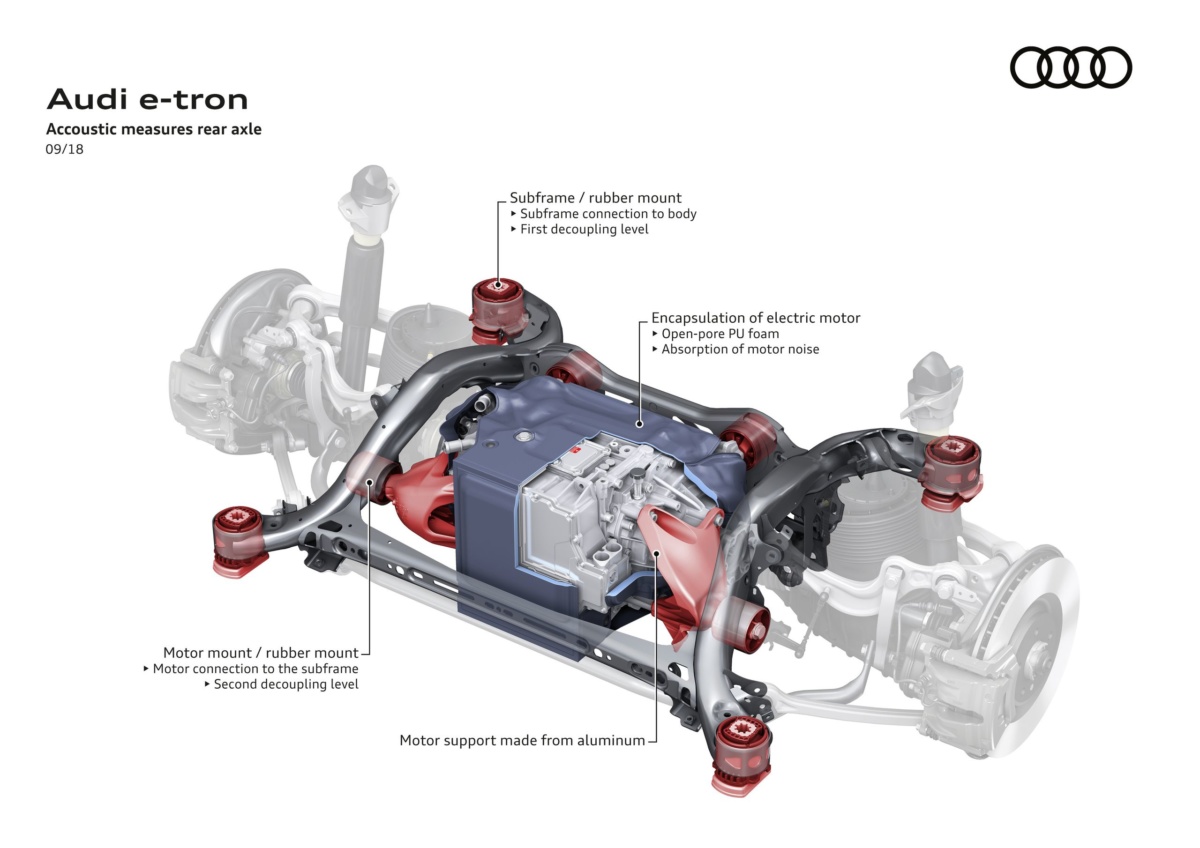 Audi e-tron
Accoustic measures rear axle
09/18

Subframe / rubber mount
▸ Subframe connection to body
▸ First decoupling level

Encapsulation of electric motor
▸ Open-pore PU foam
▸ Absorption of motor noise

Motor mount / rubber mount
▸ Motor connection to the subframe
▸ Second decoupling level

Motor support made from aluminum