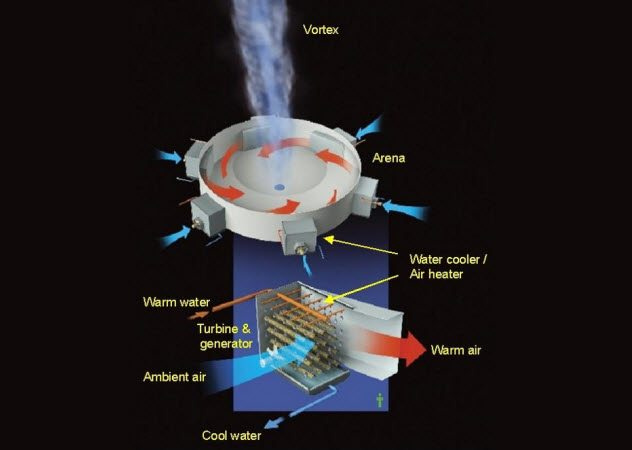 Vortex

Arena

Water cooler / Air heater

Warm water

Turbine & generator

Warm air

Ambient air

Cool water