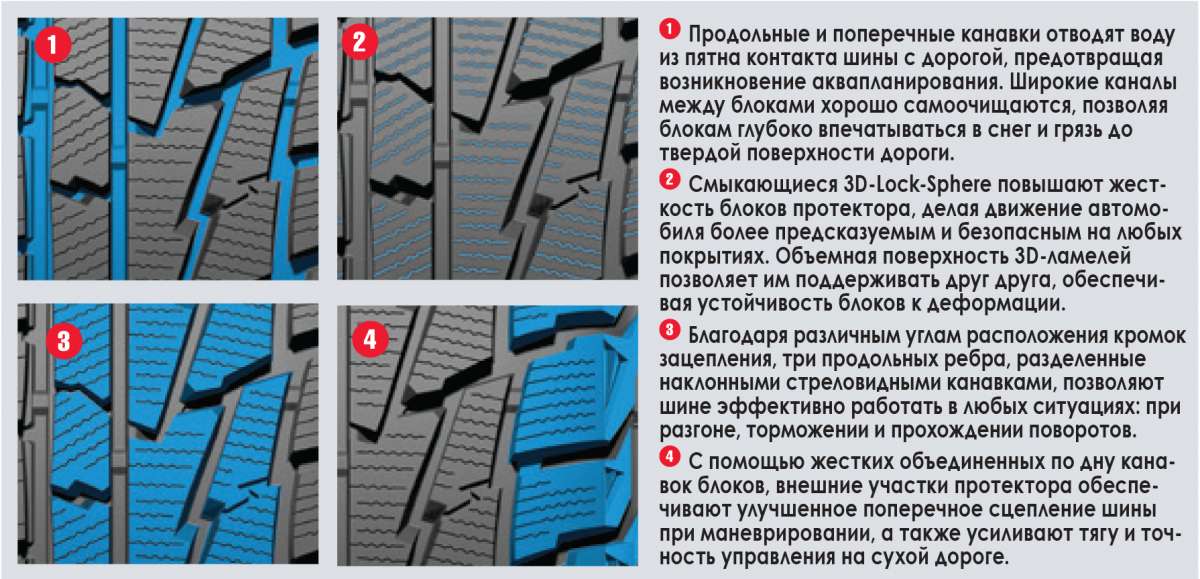 1

2

3

4

1 Продольные и поперечные канавки отводят воду из пятна контакта шины с дорогой, предотвращая возникновение аквапланирования. Широкие каналы между блоками хорошо самоочищаются, позволяя блокам глубоко впечатываться в снег и грязь до твердой поверхности дороги.

2 Смыкающиеся 3D-Lock-Sphere повышают жесткость блоков протектора, делая движение автомобиля более предсказуемым и безопасным на любых покрытиях. Объемная поверхность 3D-ламелей позволяет им поддерживать друг друга, обеспечивая устойчивость блоков к деформации.

3 Благодаря различным углам расположения кромок зацепления, три продольных ребра, разделенные наклонными стреловидными канавками, позволяют шине эффективно работать в любых ситуациях: при разгоне, торможении и прохождении поворотов.

4 С помощью жестких объединенных по дну канавок блоков, внешние участки протектора обеспечивают улучшенное поперечное сцепление шины при маневрировании, а также усиливают тягу и точность управления на сухой дороге.