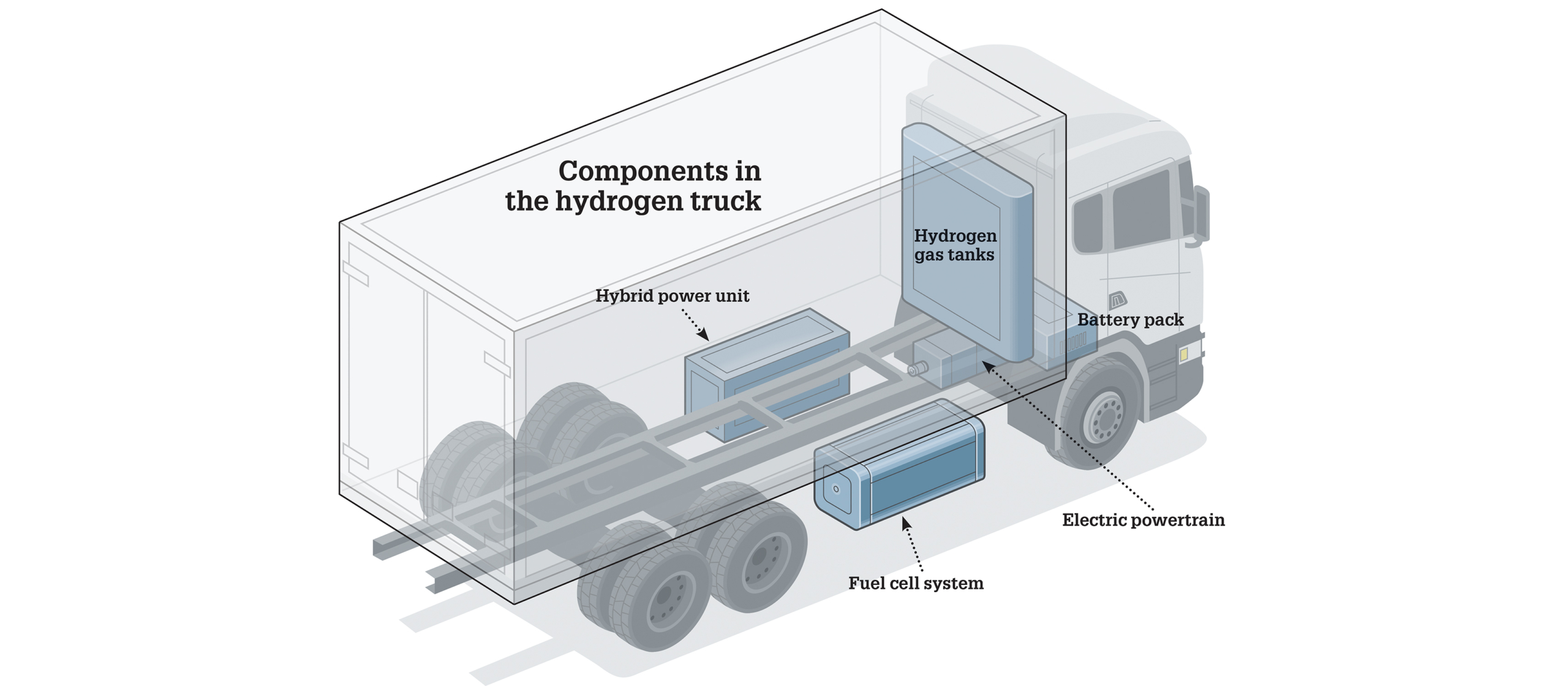 Components in the hydrogen truck

Hydrogen gas tanks

Hybrid power unit

Battery pack

Electric powertrain

Fuel cell system