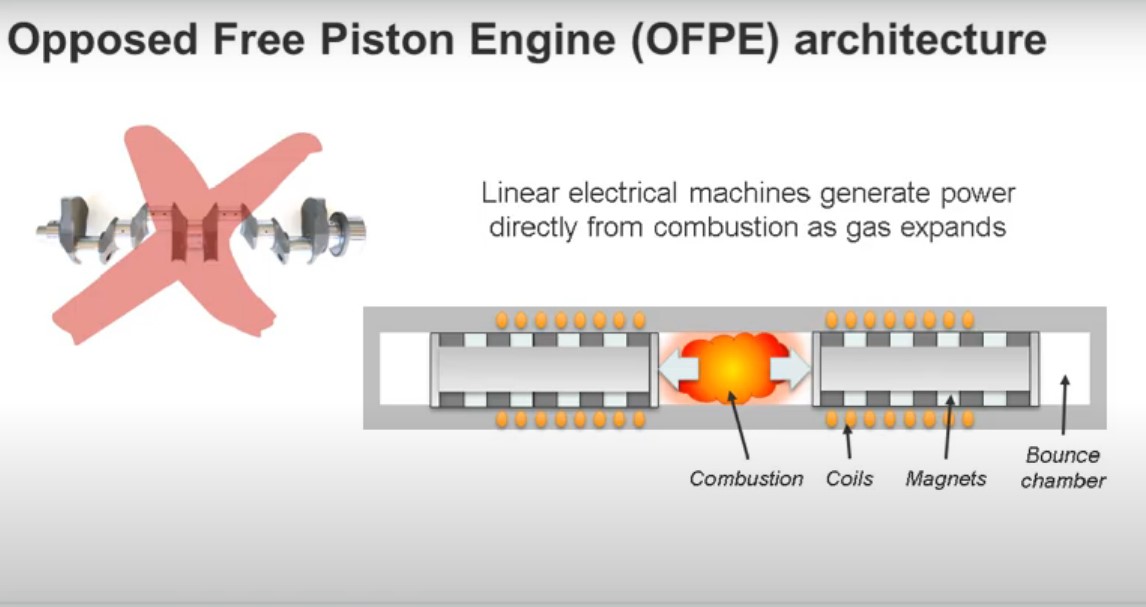 Opposed Free Piston Engine (OFPE) architecture

Linear electrical machines generate power directly from combustion as gas expands

Combustion

Coils

Magnets

Bounce chamber