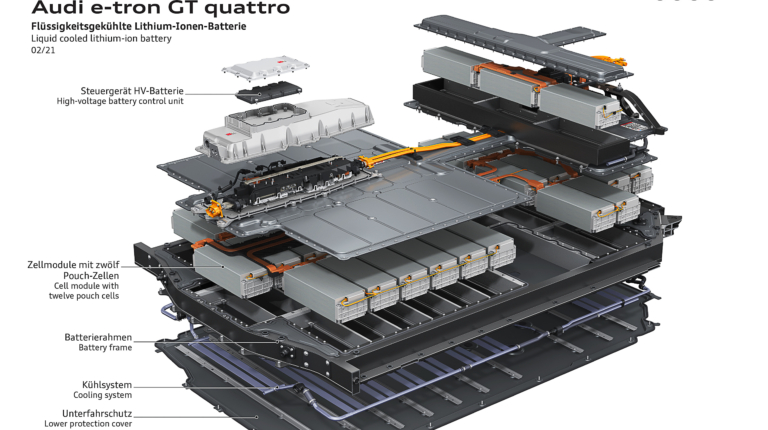 Audi e-tron GT quattro
Flüssigkeitsgekühlte Lithium-Ionen-Batterie
Liquid cooled lithium-ion battery
02/21

Steuergerät HV-Batterie
High-voltage battery control unit

Zellmodule mit zwölf Pouch-Zellen
Cell module with twelve pouch cells

Batterierahmen
Battery frame

Kühlsystem
Cooling system

Unterfahrschutz
Lower protection cover