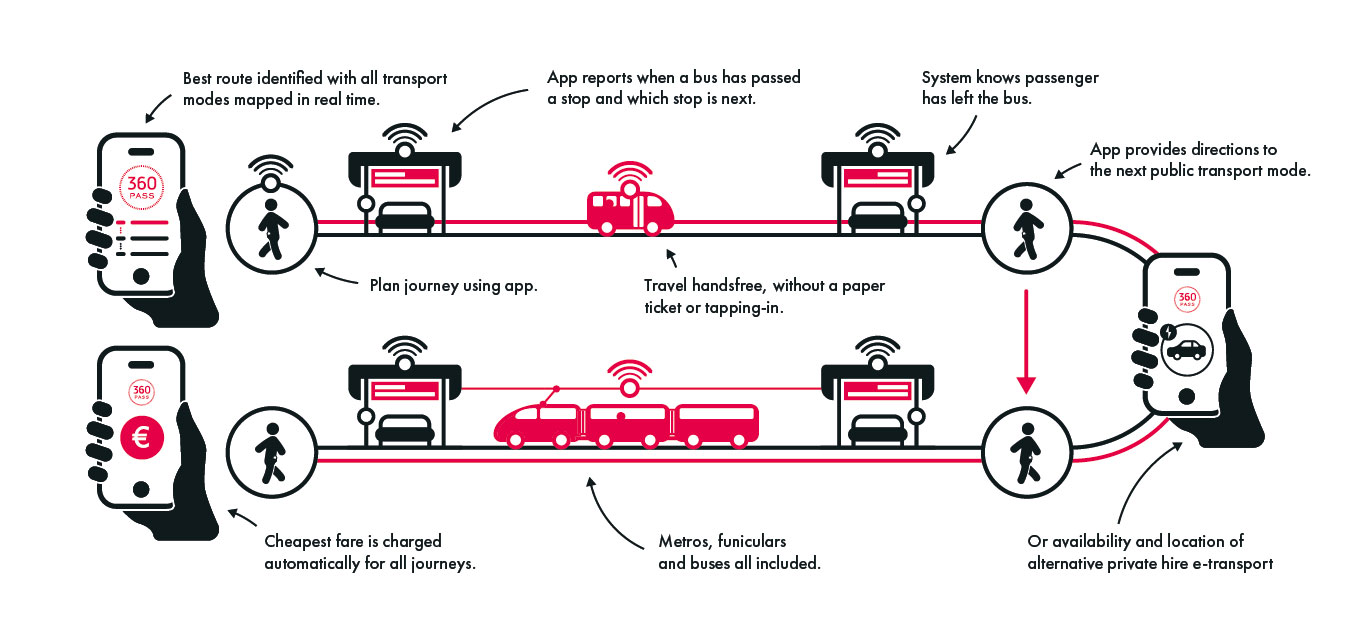 Best route identified with all transport modes mapped in real time.

App reports when a bus has passed a stop and which stop is next.

System knows passenger has left the bus.

App provides directions to the next public transport mode.

360 PASS

Plan journey using app.

Travel handsfree, without a paper ticket or tapping-in.

360 PASS

360 PASS

€

Cheapest fare is charged automatically for all journeys.

Metros, funiculars and buses all included.

Or availability and location of alternative private hire e-transport