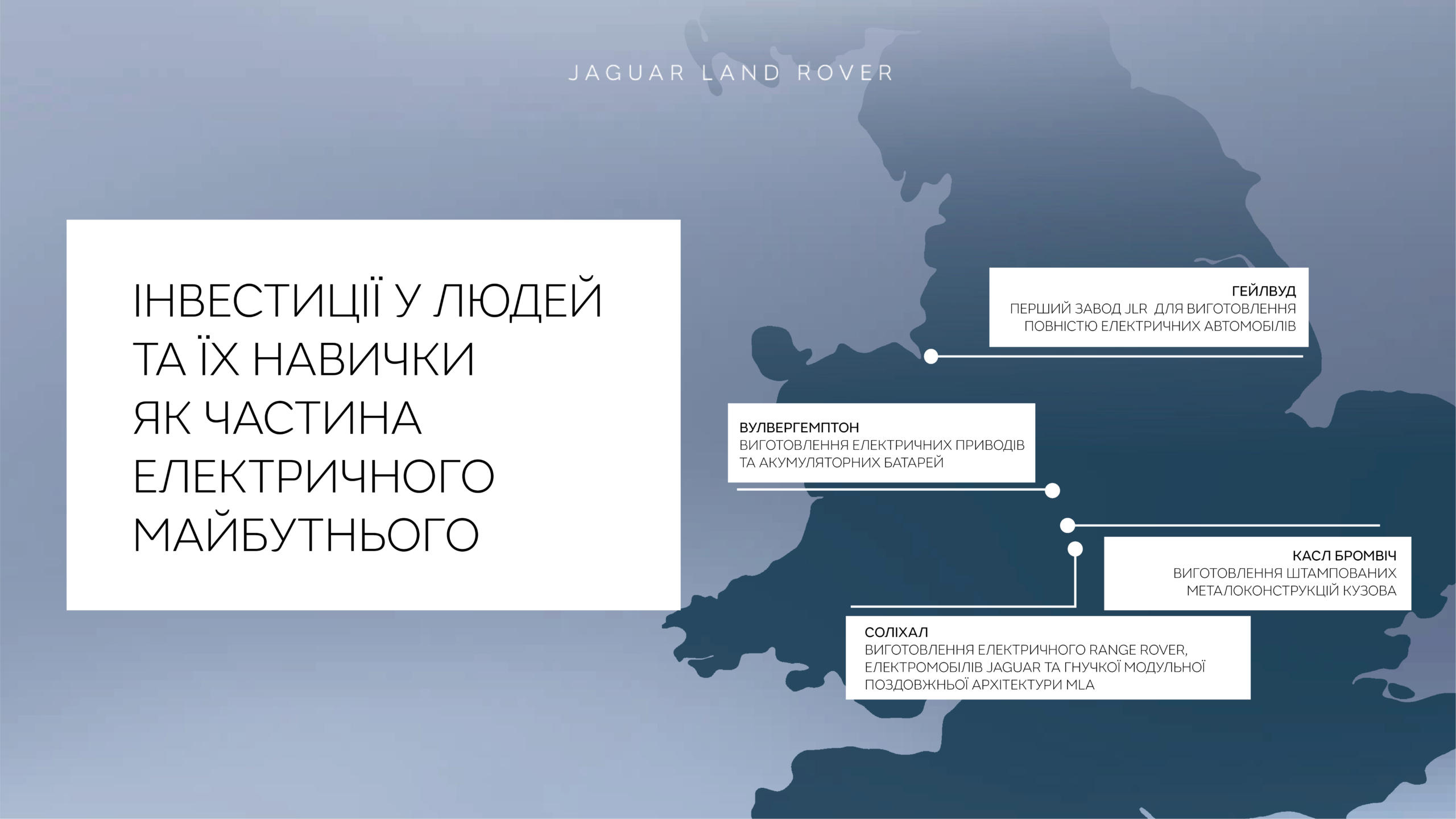 JAGUAR LAND ROVER

ІНВЕСТИЦІЇ У ЛЮДЕЙ
ТА ЇХ НАВИЧКИ
ЯК ЧАСТИНА
ЕЛЕКТРИЧНОГО
МАЙБУТНЬОГО

ГЕЙЛВУД
ПЕРШИЙ ЗАВОД JLR ДЛЯ ВИГОТОВЛЕННЯ ПОВНІСТЮ ЕЛЕКТРИЧНИХ АВТОМОБІЛІВ

ВУЛВЕРГЕМПТОН
ВИГОТОВЛЕННЯ ЕЛЕКТРИЧНИХ ПРИВОДІВ ТА АКУМУЛЯТОРНИХ БАТАРЕЙ

КАСЛ БРОМВІЧ
ВИГОТОВЛЕННЯ ШТАМПОВАНИХ МЕТАЛОКОНСТРУКЦІЙ КУЗОВА

СОЛІХАЛ
ВИГОТОВЛЕННЯ ЕЛЕКТРИЧНОГО RANGE ROVER, ЕЛЕКТРОМОБІЛІВ JAGUAR ТА ГНУЧКОЇ МОДУЛЬНОЇ ПОЗДОВЖНЬОЇ АРХІТЕКТУРИ MLA