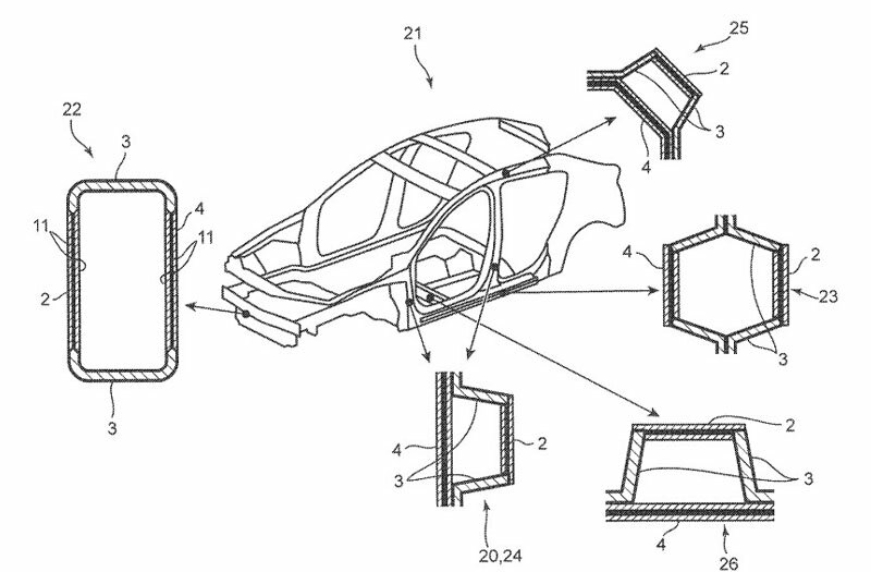 21
25
2
3
4
22
3
4
11
11
2
3
4
2
23
3
4
2
3
20,24
2
3
4
26