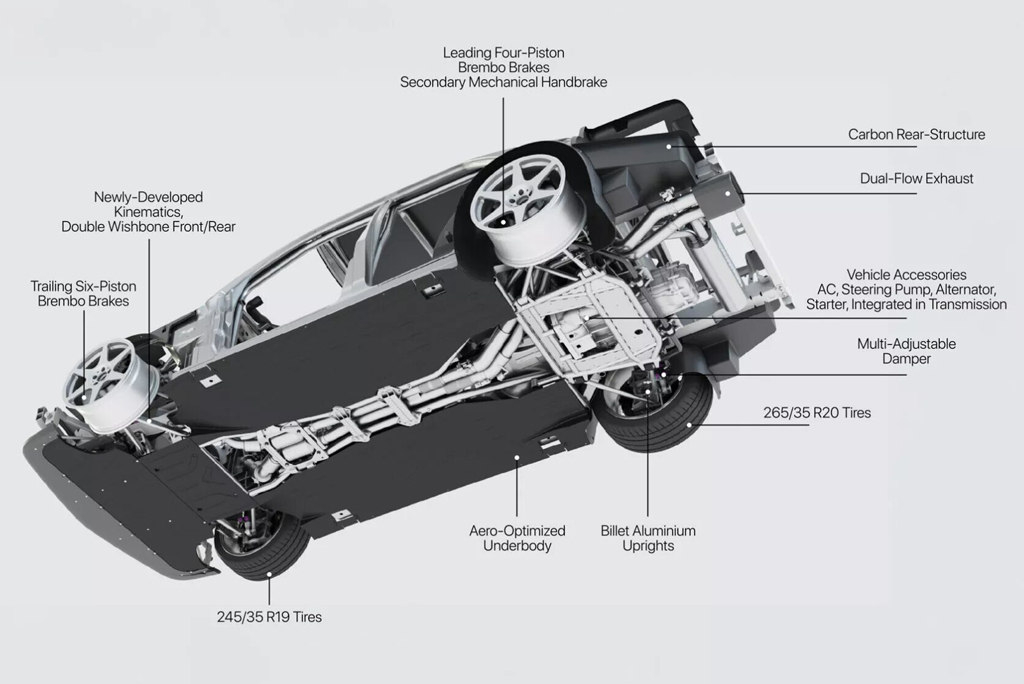 Leading Four-Piston
Brembo Brakes
Secondary Mechanical Handbrake

Carbon Rear-Structure

Dual-Flow Exhaust

Newly-Developed
Kinematics,
Double Wishbone Front/Rear

Trailing Six-Piston
Brembo Brakes

Vehicle Accessories
AC, Steering Pump, Alternator,
Starter, Integrated in Transmission

Multi-Adjustable
Damper

265/35 R20 Tires

Aero-Optimized
Underbody

Billet Aluminium
Uprights

245/35 R19 Tires