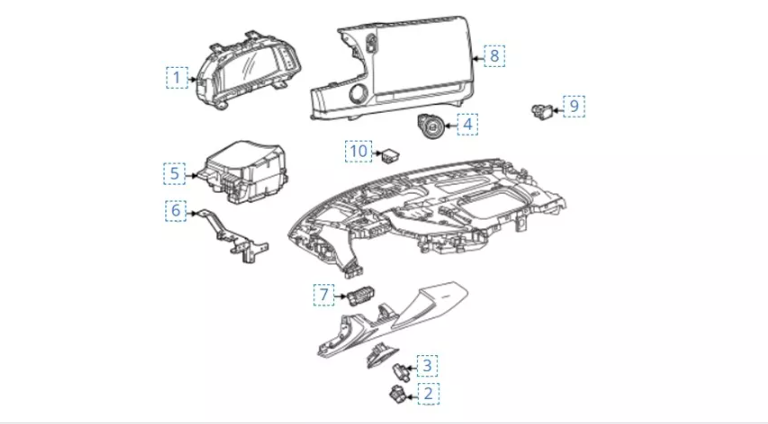 1
8
9
4
10
5
6
7
3
2