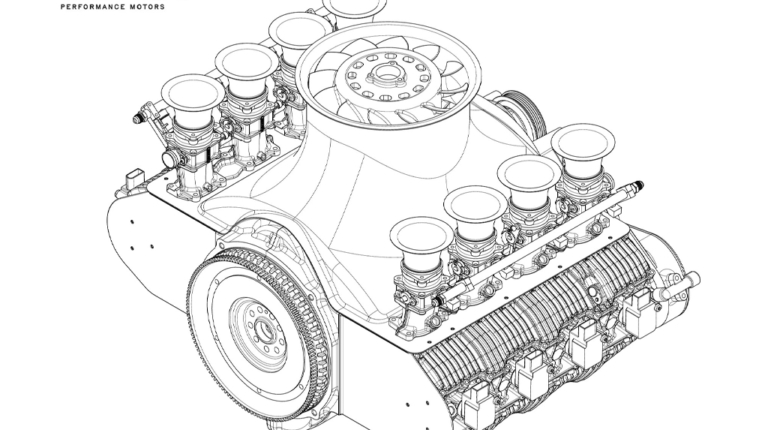 PERFORMANCE MOTORS