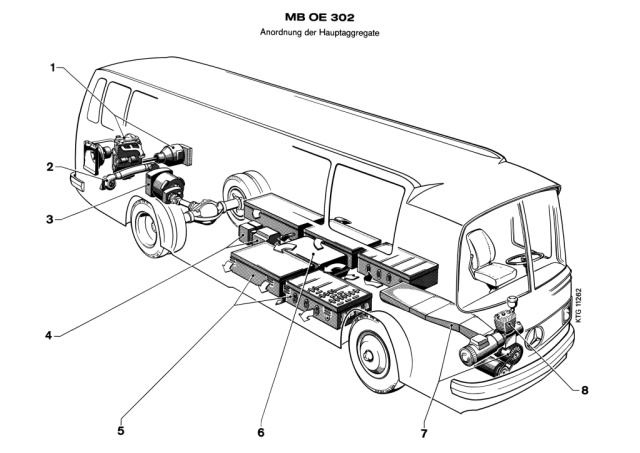 MB OE 302
Anordnung der Hauptaggregate

1
2
3
4
5
6
7
8

KTG 11262