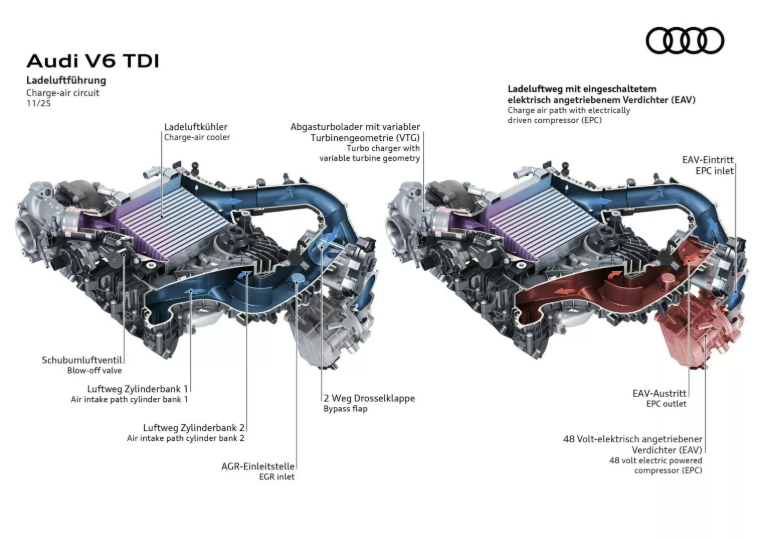 Audi V6 TDI
Ladeluftführung
Charge-air circuit
11/25

Ladeluftkühler
Charge-air cooler

Abgasturbolader mit variabler Turbinengeometrie (VTG)
Turbo charger with variable turbine geometry

Schubumluftventil
Blow-off valve

Luftweg Zylinderbank 1
Air intake path cylinder bank 1

Luftweg Zylinderbank 2
Air intake path cylinder bank 2

AGR-Einleitstelle
EGR inlet

2 Weg Drosselklappe
Bypass flap

Ladeluftweg mit eingeschaltetem elektrisch angetriebenem Verdichter (EAV)
Charge air path with electrically driven compressor (EPC)

EAV-Eintritt
EPC inlet

EAV-Austritt
EPC outlet

48 Volt-elektrisch angetriebener Verdichter (EAV)
48 volt electric powered compressor (EPC)